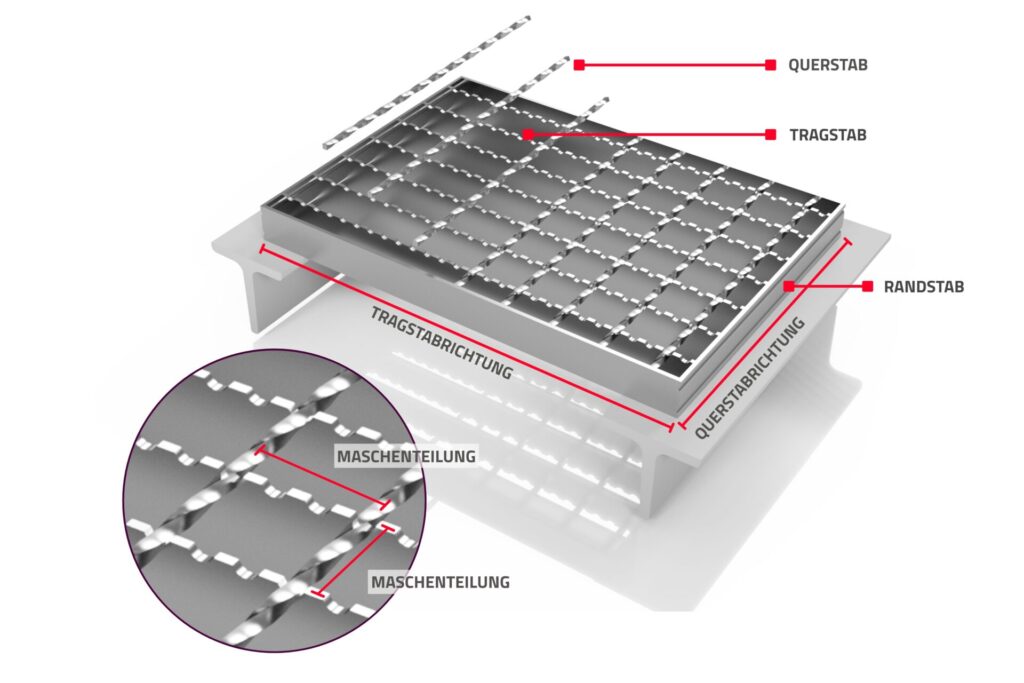 QUERSTAB

TRAGSTAB

RANDSTAB

TRAGSTABRICHTUNG

QUERSTABRICHTUNG

MASCHENTEILUNG

MASCHENTEILUNG