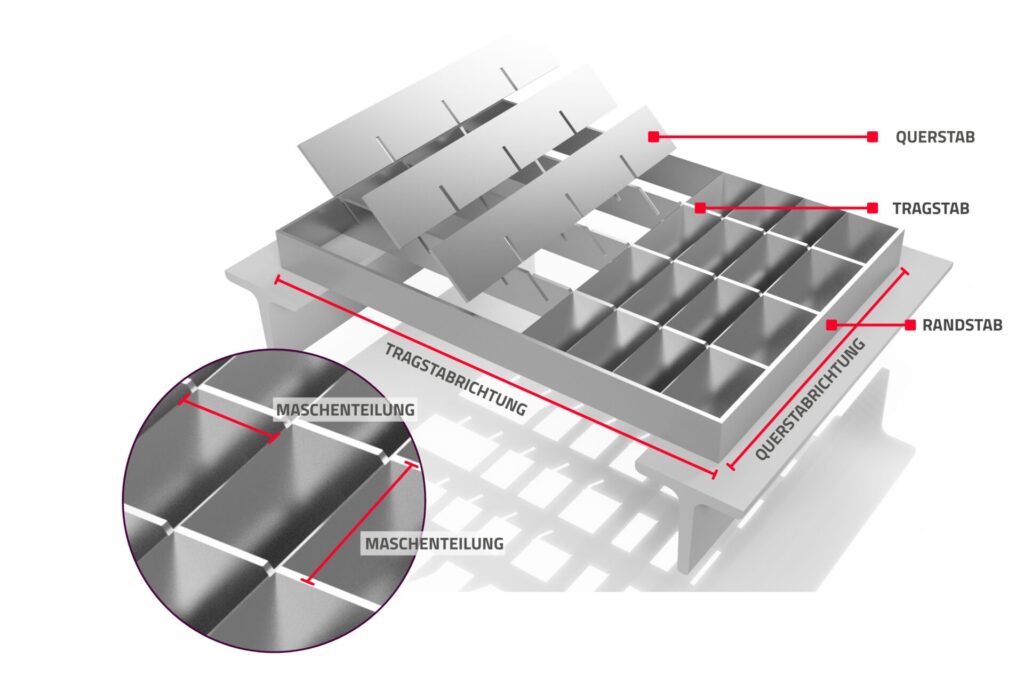 QUERSTAB

TRAGSTAB

RANDSTAB

TRAGSTABRICHTUNG

QUERSTABRICHTUNG

MASCHENTEILUNG

MASCHENTEILUNG